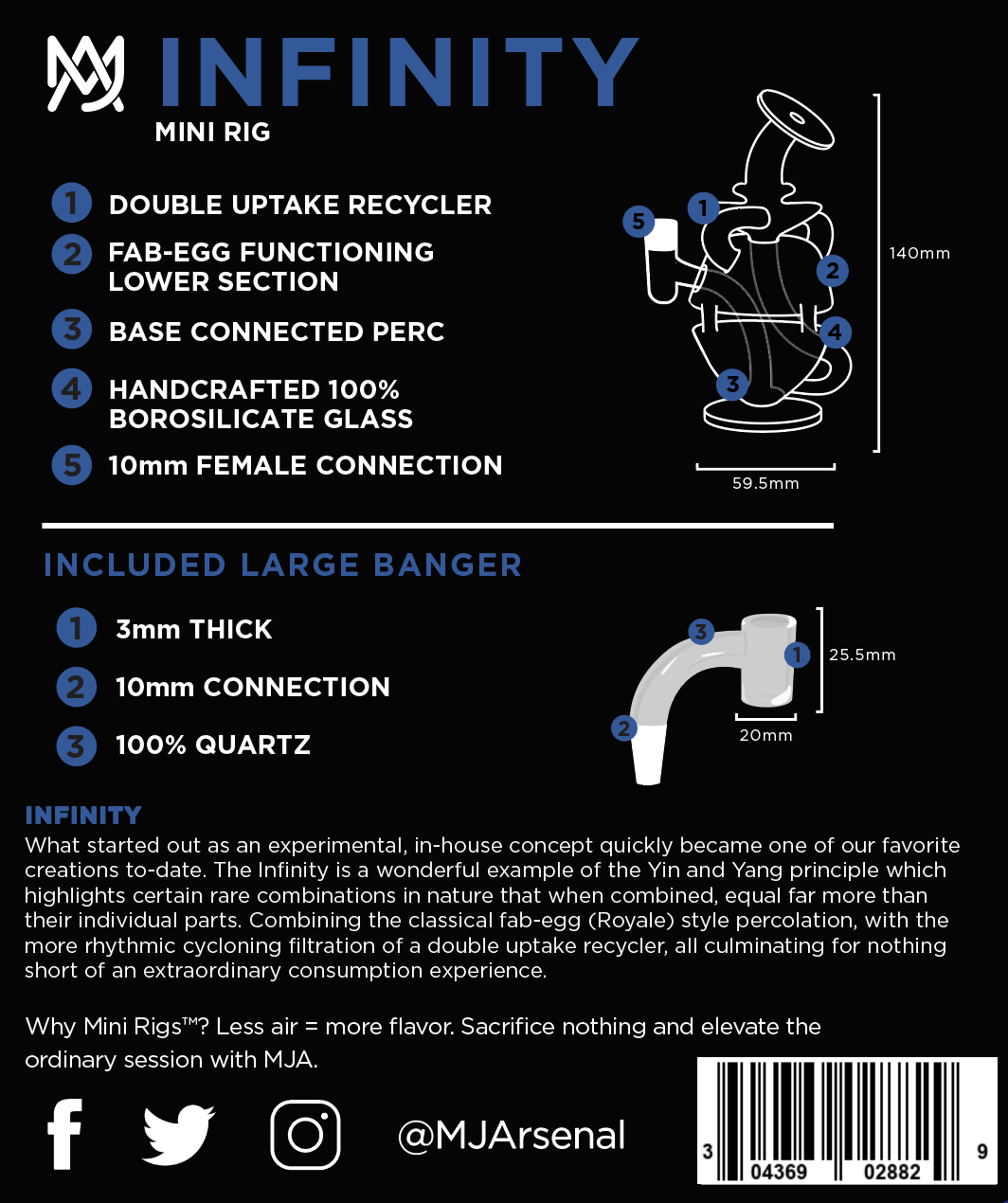 INFINITY
MINI RIG

1 DOUBLE UPTAKE RECYCLER
2 FAB-EGG FUNCTIONING LOWER SECTION
3 BASE CONNECTED PERC
4 HANDCRAFTED 100% BOROSILICATE GLASS
5 10mm FEMALE CONNECTION

5 1 2 4 3
140mm
59.5mm

INCLUDED LARGE BANGER

1 3mm THICK
2 10mm CONNECTION
3 100% QUARTZ

3 1 2
25.5mm
20mm

INFINITY
What started out as an experimental, in-house concept quickly became one of our favorite creations to-date. The Infinity is a wonderful example of the Yin and Yang principle which highlights certain rare combinations in nature that when combined, equal far more than their individual parts. Combining the classical fab-egg (Royale) style percolation, with the more rhythmic cycloning filtration of a double uptake recycler, all culminating for nothing short of an extraordinary consumption experience.

Why Mini Rigs™? Less air = more flavor. Sacrifice nothing and elevate the ordinary session with MJA.

@MJArsenal

3 04369 02882 9