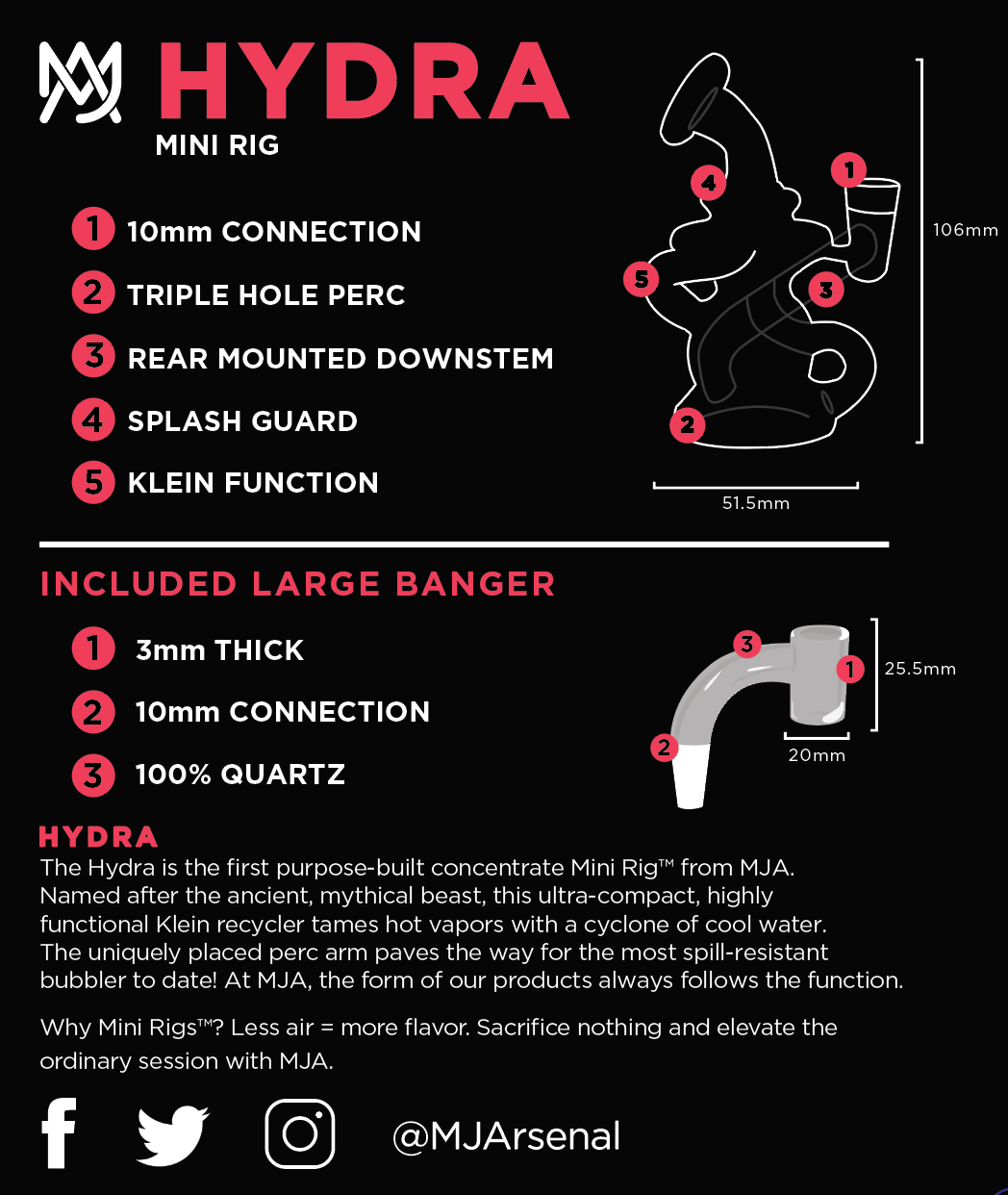 HYDRA
MINI RIG

1 10mm CONNECTION
2 TRIPLE HOLE PERC
3 REAR MOUNTED DOWNSTEM
4 SPLASH GUARD
5 KLEIN FUNCTION

4
1
5
3
2
106mm
51.5mm

INCLUDED LARGE BANGER

1 3mm THICK
2 10mm CONNECTION
3 100% QUARTZ

3
1
2
25.5mm
20mm

HYDRA
The Hydra is the first purpose-built concentrate Mini Rig™ from MJA. Named after the ancient, mythical beast, this ultra-compact, highly functional Klein recycler tames hot vapors with a cyclone of cool water. The uniquely placed perc arm paves the way for the most spill-resistant bubbler to date! At MJA, the form of our products always follows the function.

Why Mini Rigs™? Less air = more flavor. Sacrifice nothing and elevate the ordinary session with MJA.

@MJArsenal